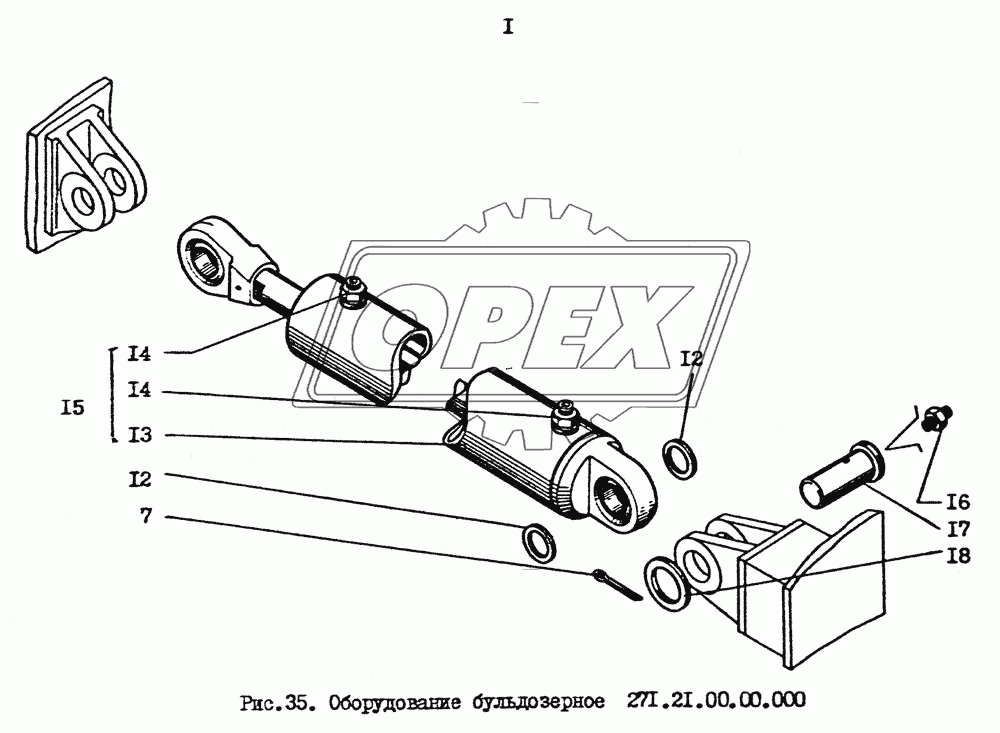 I

OPEX

I4

I5

I4

I3

I2

7

I2

I6

I7

I8

Рис.35. Оборудование бульдозерное 27I.2I.00.00.000