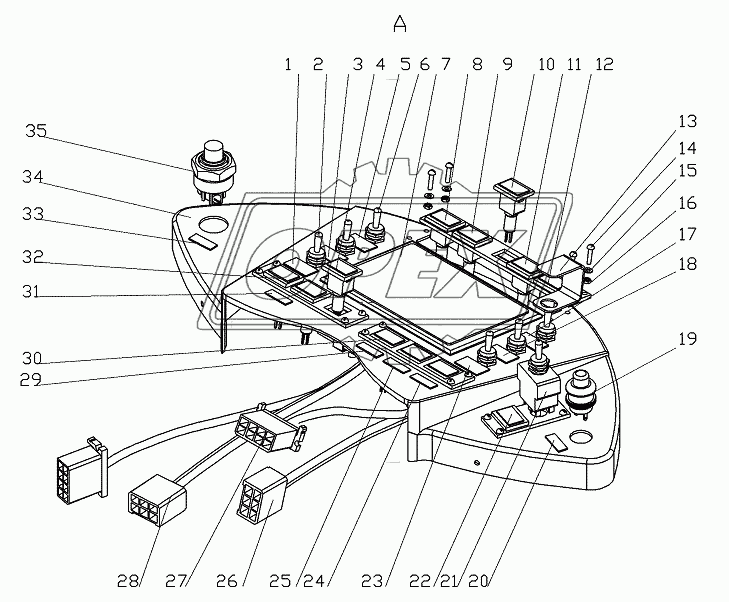 A

1 2 3 4 5 6 7 8 9 10 11 12

13
14
15
16
17
18
19

35
34
33
32
31
30
29

28 27 26 25 24 23 22 21 20

OPEX