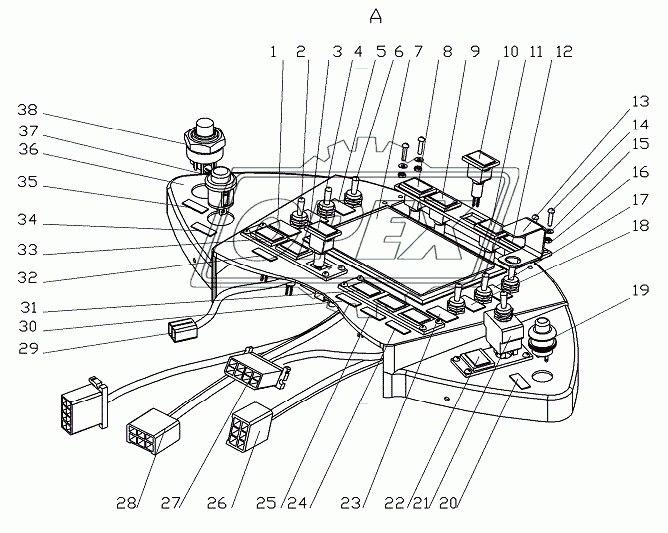 A

1 2 3 4 5 6 7 8 9 10 11 12

13
14
15
16
17
18
19

38
37
36
35
34
33
32
31
30
29

28 27 26 25 24 23 22 21 20

OPEX