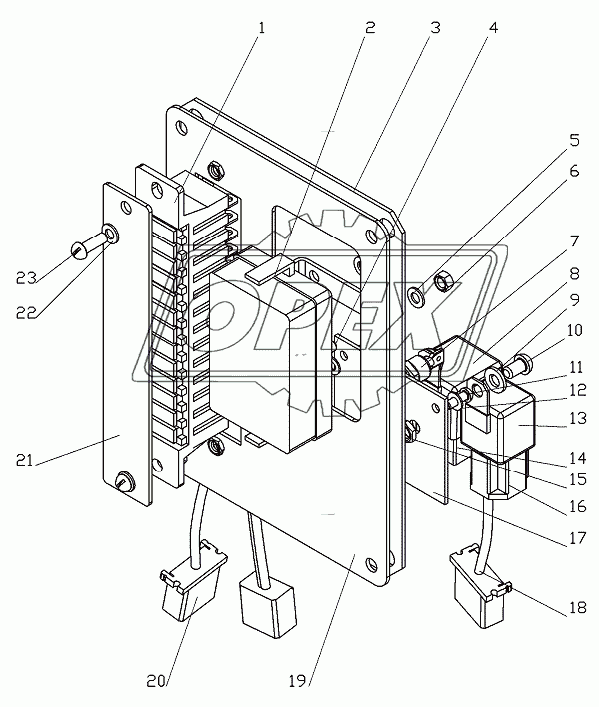 1
2
3
4
5
6
7
8
9
10
11
12
13
14
15
16
17
18
19
20
21
22
23
OPEX