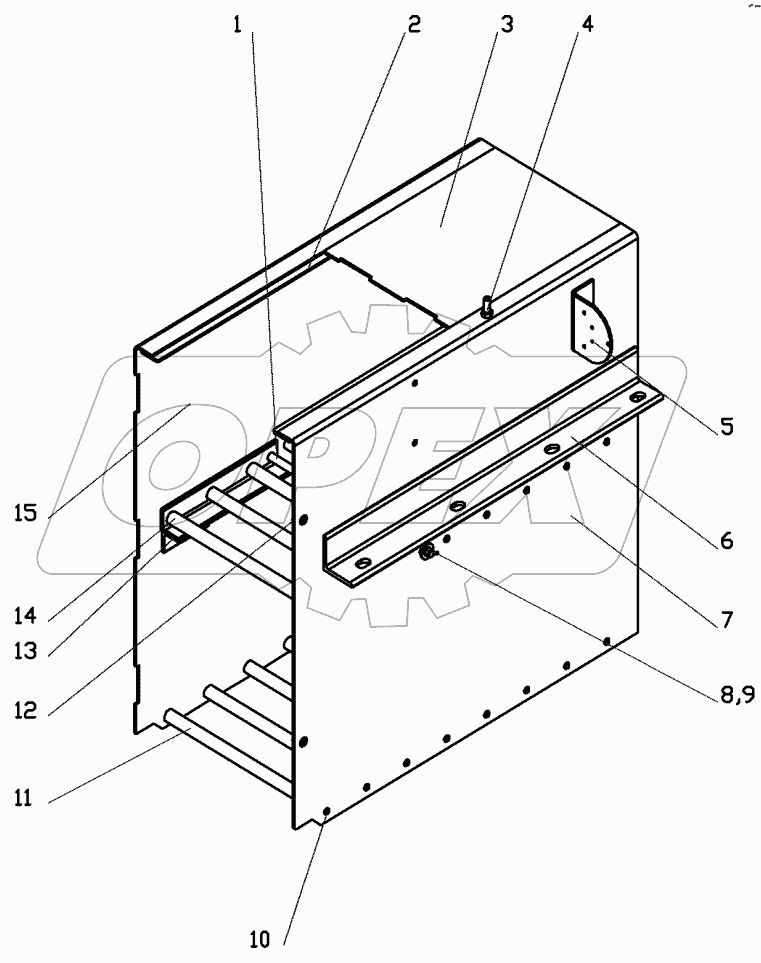 1
2
3
4
5
6
7
8,9
10
11
12
13
14
15
OPEX