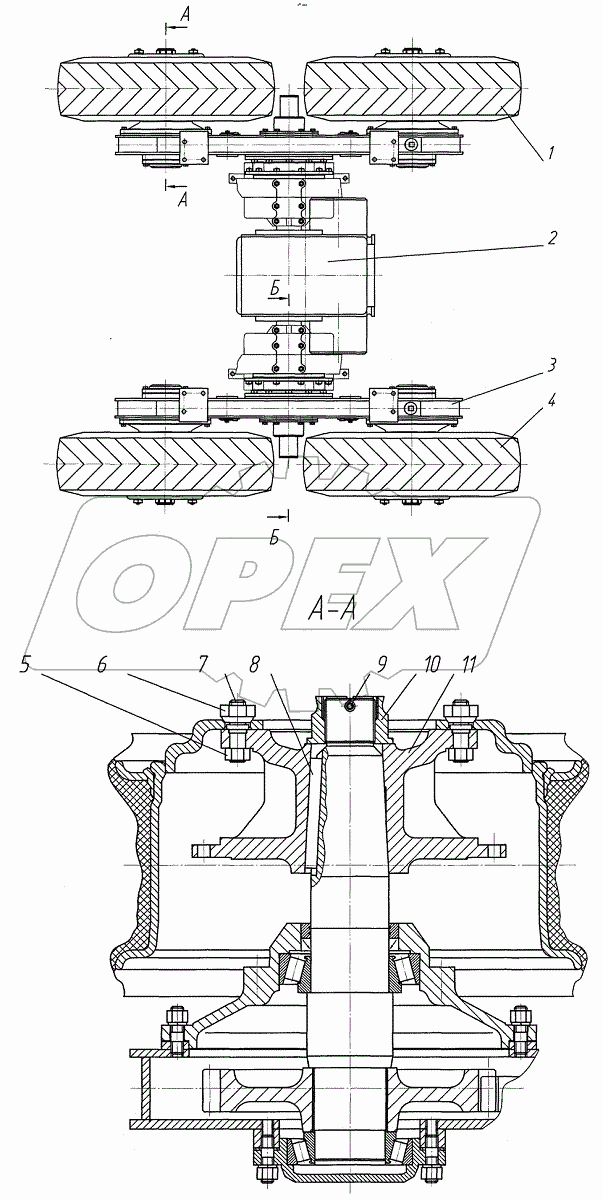 А
А
1
2
Б
3
4
Б
OPEX
А-А
5
6
7
8
9
10
11