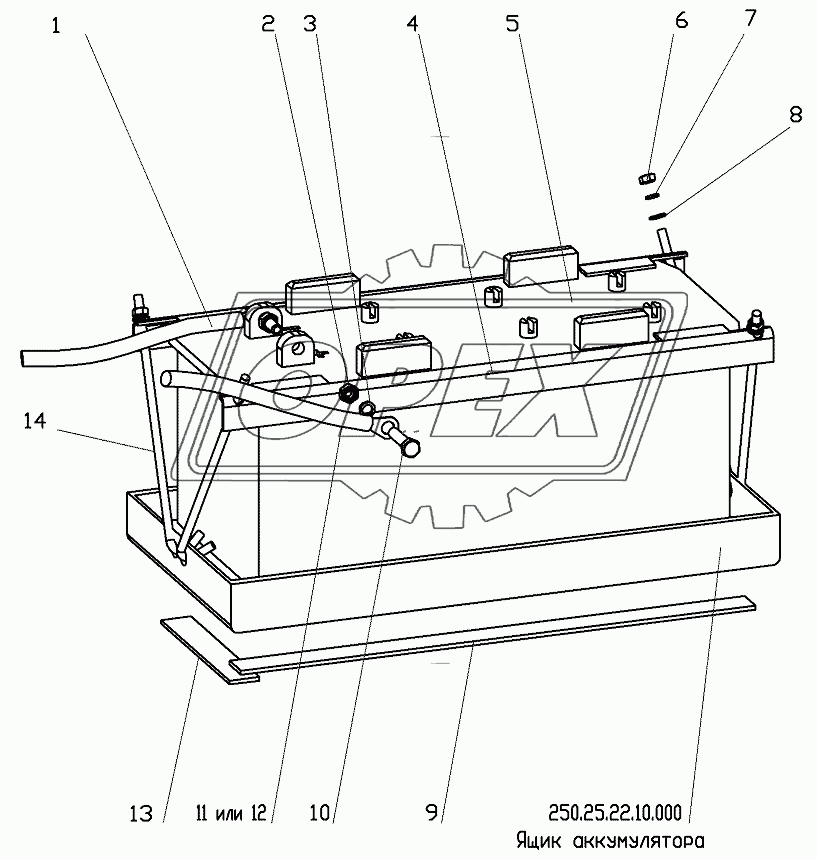 1
2
3
4
5
6
7
8
14
OPEX
13
11 или 12
10
9
250.25.22.10.000
Ящик аккумулятора