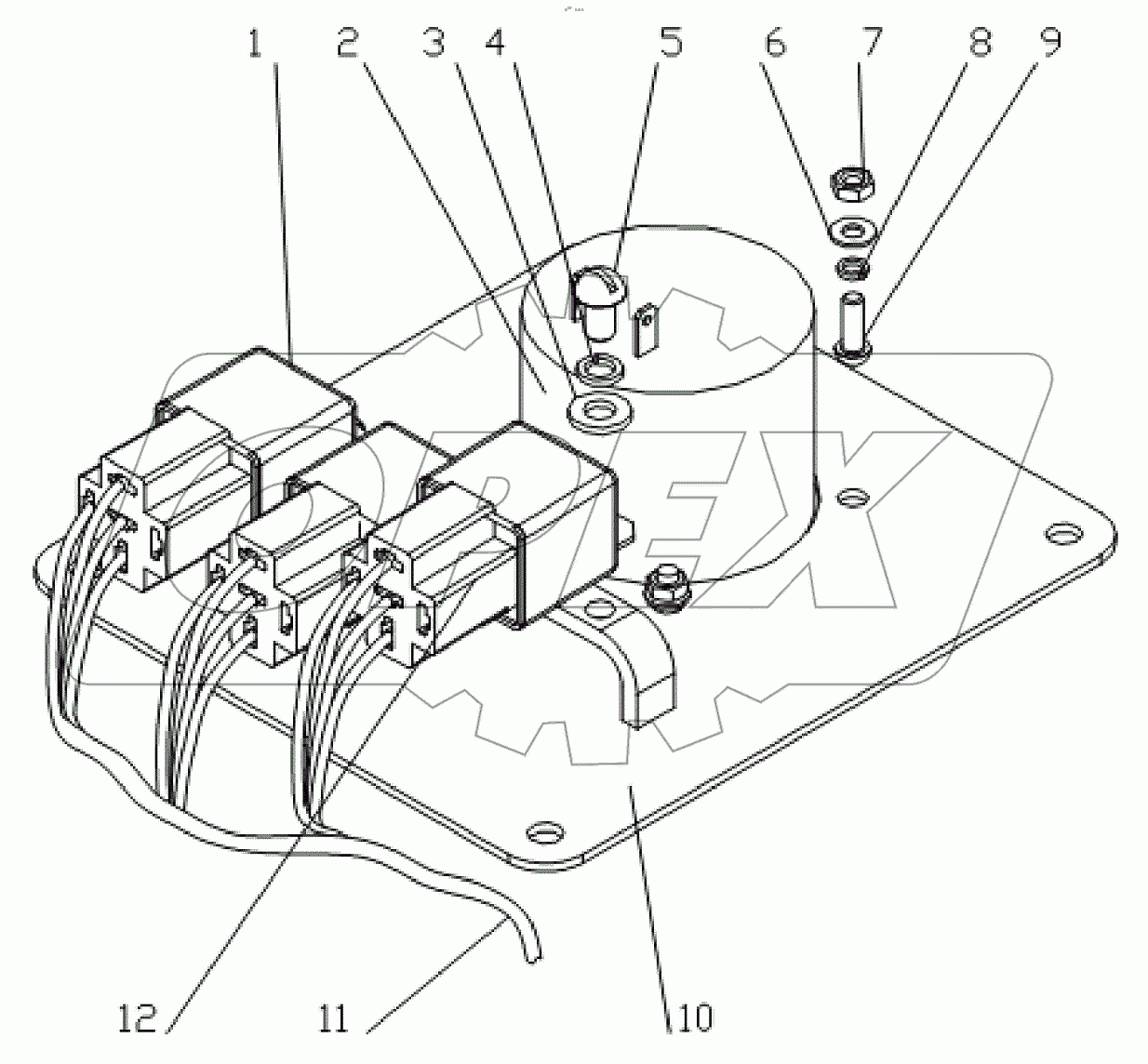 1 2 3 4 5 6 7 8 9

OPEX

12 11 10