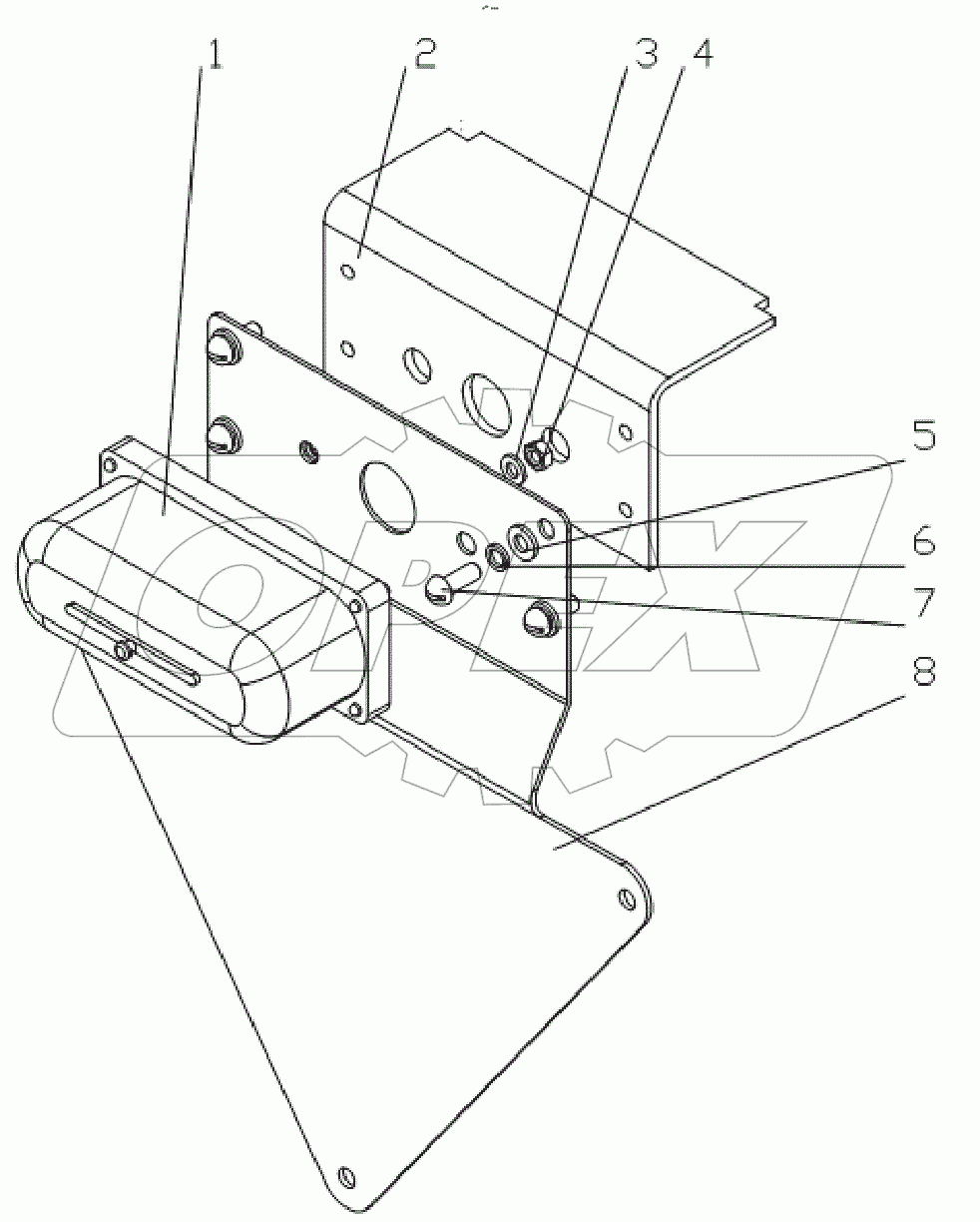 1
2
3
4
5
6
7
8
IOPEX