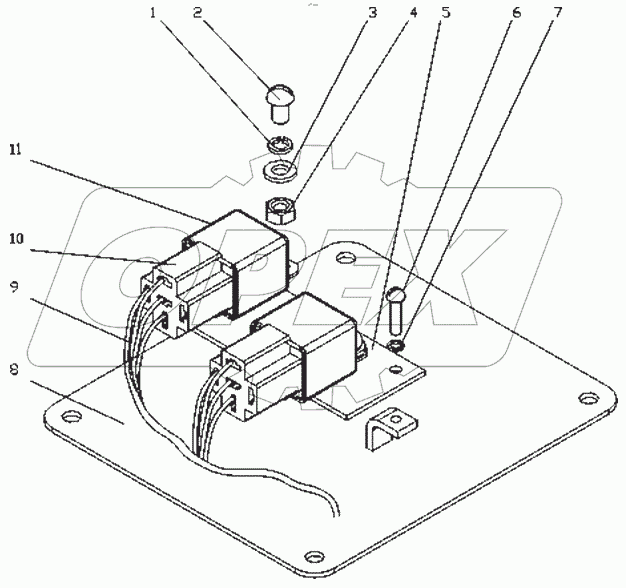 1 2 3 4 5 6 7

11

10

9

8

OPEX