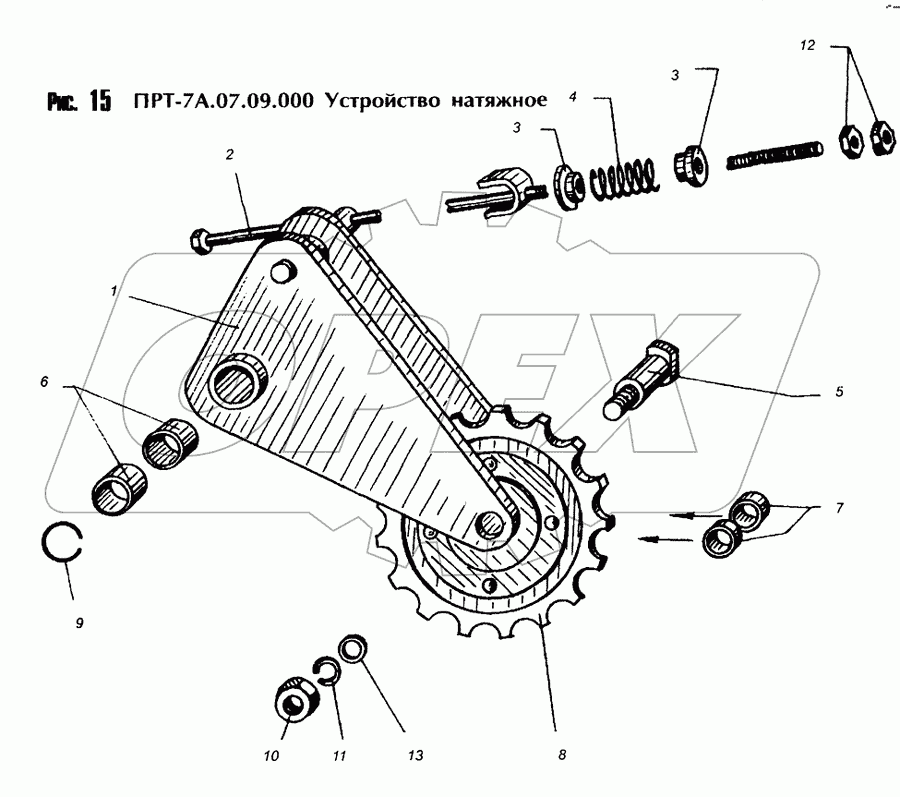 Рис. 15 ПРТ-7А.07.09.000 Устройство натяжное

12
3
4
3
2
1
5
6
7
9
10
11
13
8

OPEX