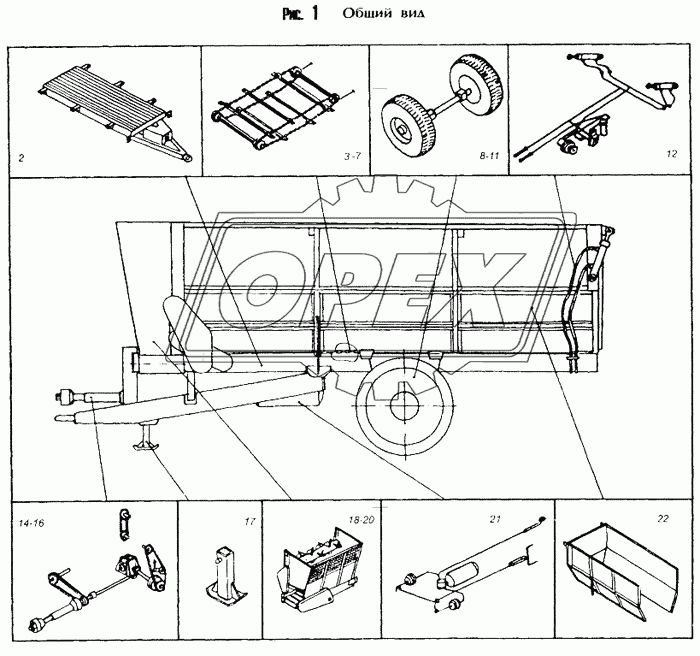 Рис. 1 Общий вид

2

3-7

8-11

12

OPEX

14-16

17

18-20

21

22