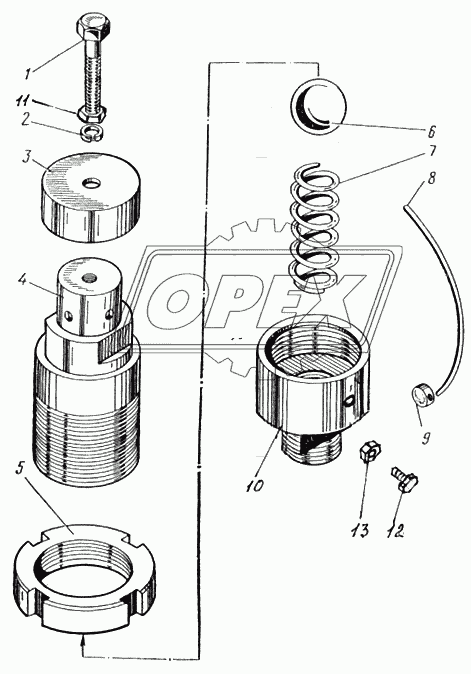 1
11
2
3
4
5
6
7
8
9
10
13
12
OPEX