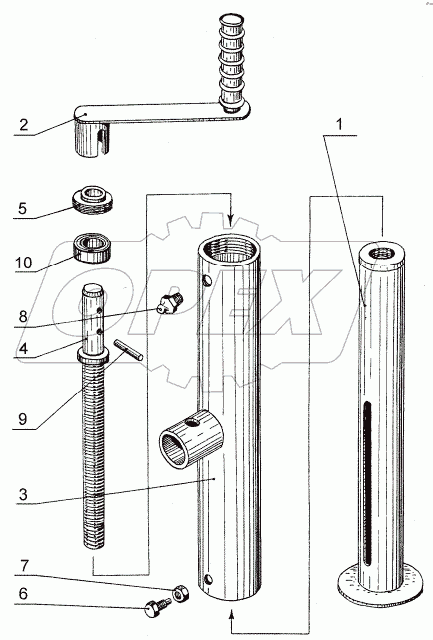 2
1
5
10
8
4
9
3
7
6
OPEX