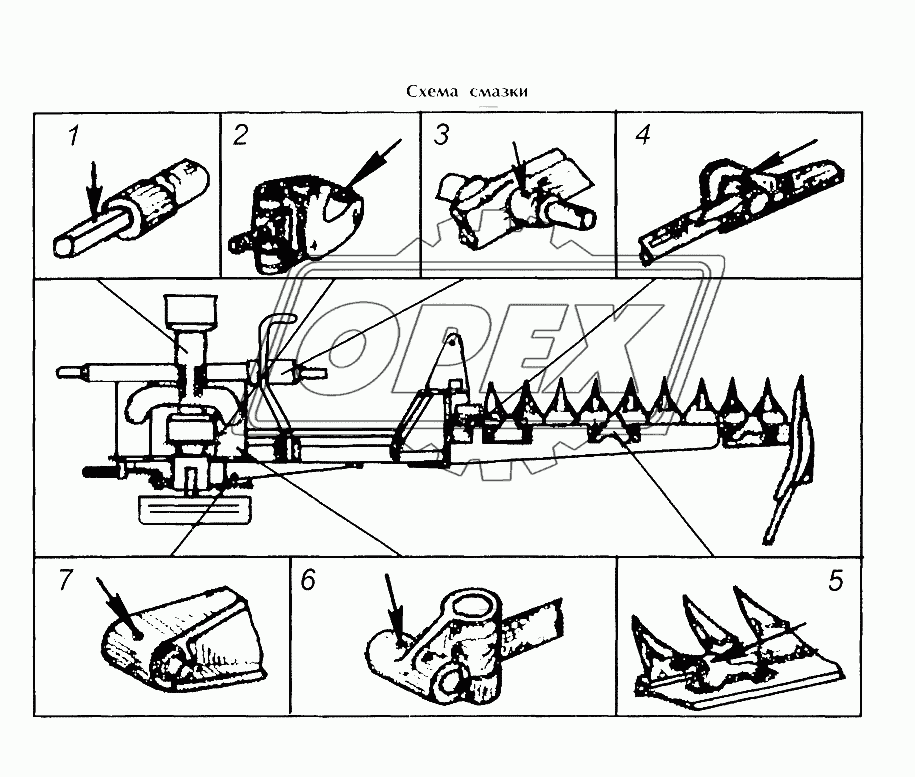 Схема смазки

1

2

3

4

OPEX

7

6

5