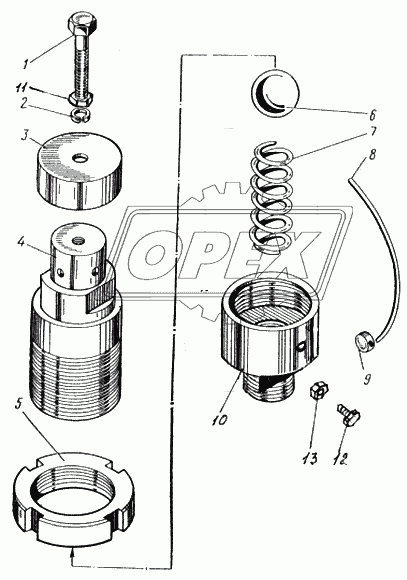 1
11
2
3
4
5
6
7
8
9
10
13
12
OPEX