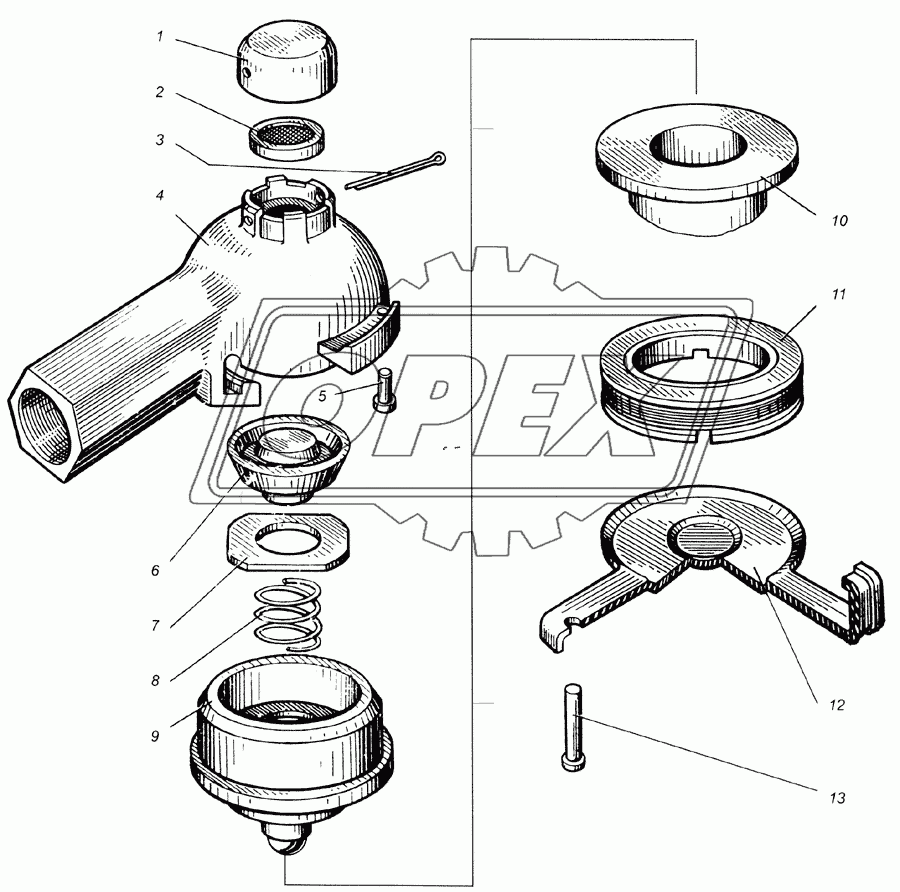 1
2
3
4
5
6
7
8
9
10
11
12
13
OPEX