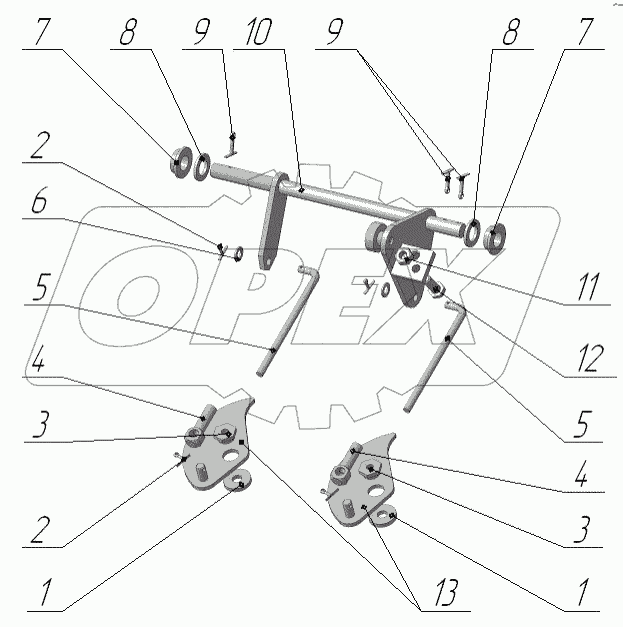 7
8
9
10
9
8
7
2
6
5
4
3
2
1
11
12
5
4
3
1
13
OPEX