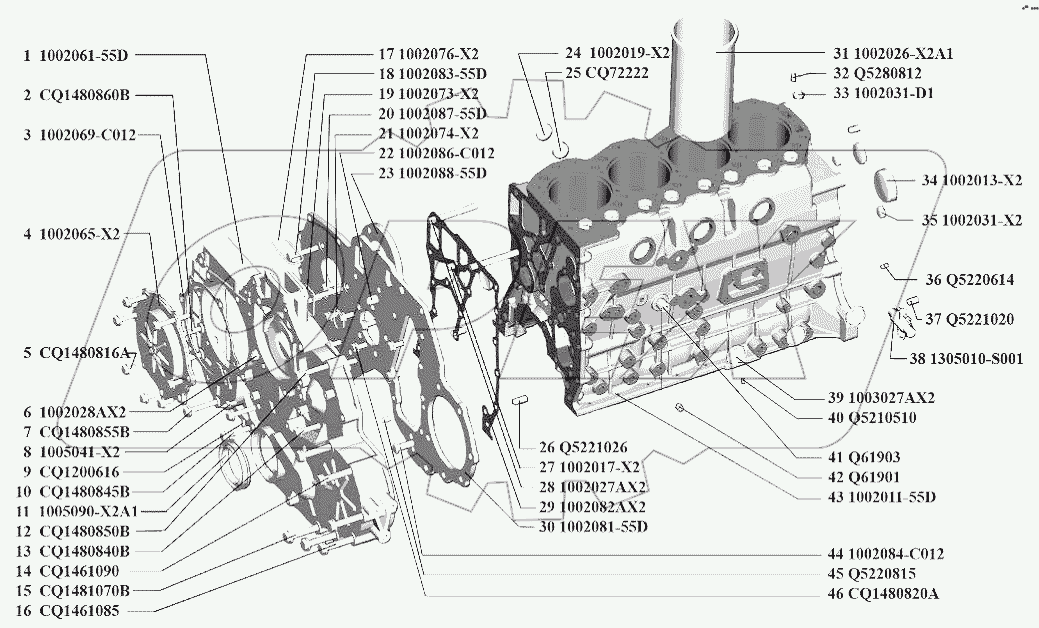 1 1002061-55D
2 CQ1480860B
3 1002069-C012
4 1002065-X2
5 CQ1480816A
6 1002028AX2
7 CQ1480855B
8 1005041-X2
9 CQ1200616
10 CQ1480845B
11 1005090-X2A1
12 CQ1480850B
13 CQ1480840B
14 CQ1461090
15 CQ1481070B
16 CQ1461085
17 1002076-X2
18 1002083-55D
19 1002073-X2
20 1002087-55D
21 1002074-X2
22 1002086-C012
23 1002088-55D
24 1002019-X2
25 CQ72222
26 Q5221026
27 1002017-X2
28 1002027AX2
29 1002082AX2
30 1002081-55D
31 1002026-X2A1
32 Q5280812
33 1002031-D1
34 1002013-X2
35 1002031-X2
36 Q5220614
37 Q5221020
38 1305010-S001
39 1003027AX2
40 Q5210510
41 Q61903
42 Q61901
43 1002011-55D
44 1002084-C012
45 Q5220815
46 CQ1480820A