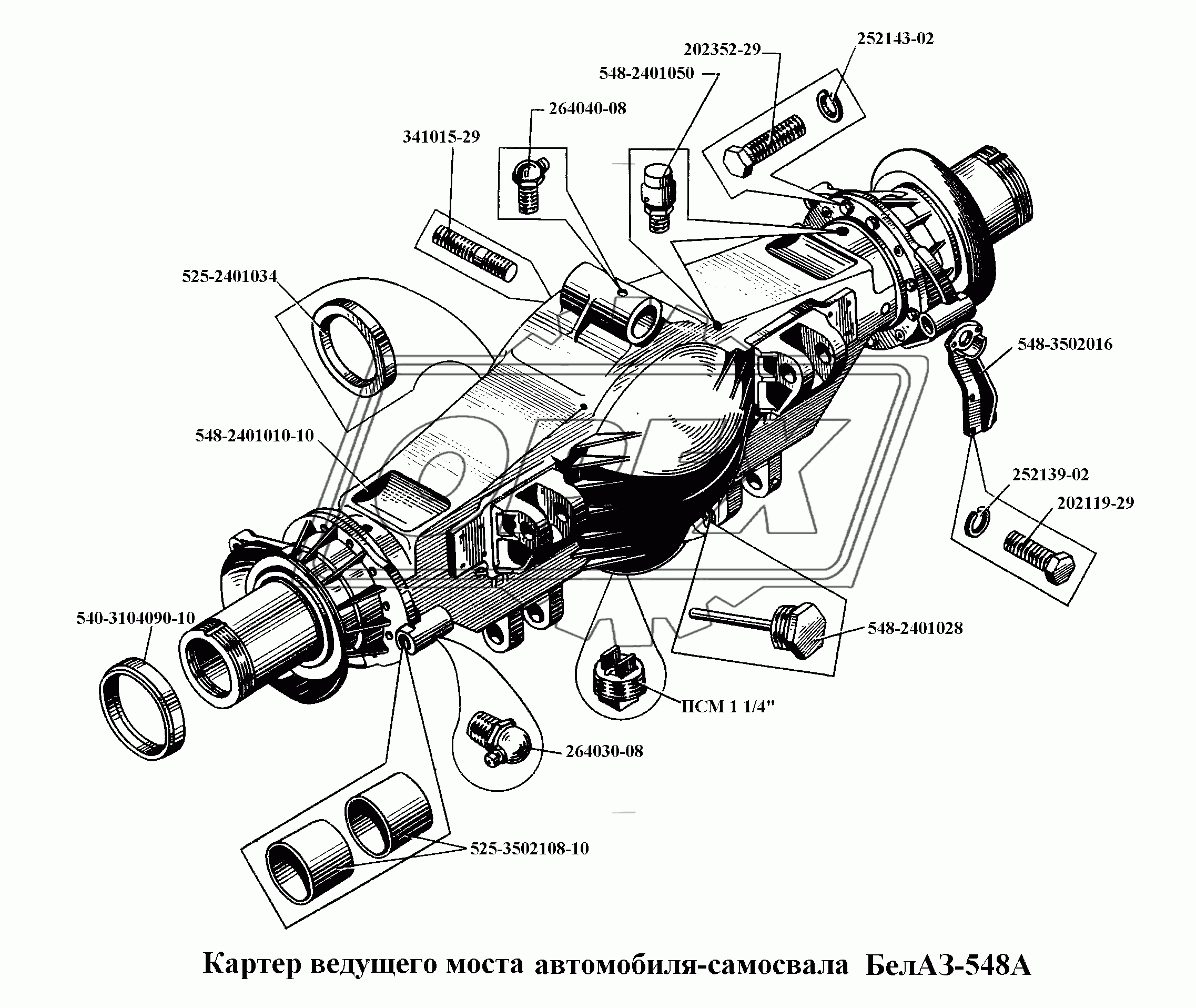 252143-02
202352-29
548-2401050
264040-08
341015-29
525-2401034
548-3502016
548-2401010-10
252139-02
202119-29
540-3104090-10
548-2401028
ПСМ 1 1/4"
264030-08
525-3502108-10

Картер ведущего моста автомобиля-самосвала БелАЗ-548А