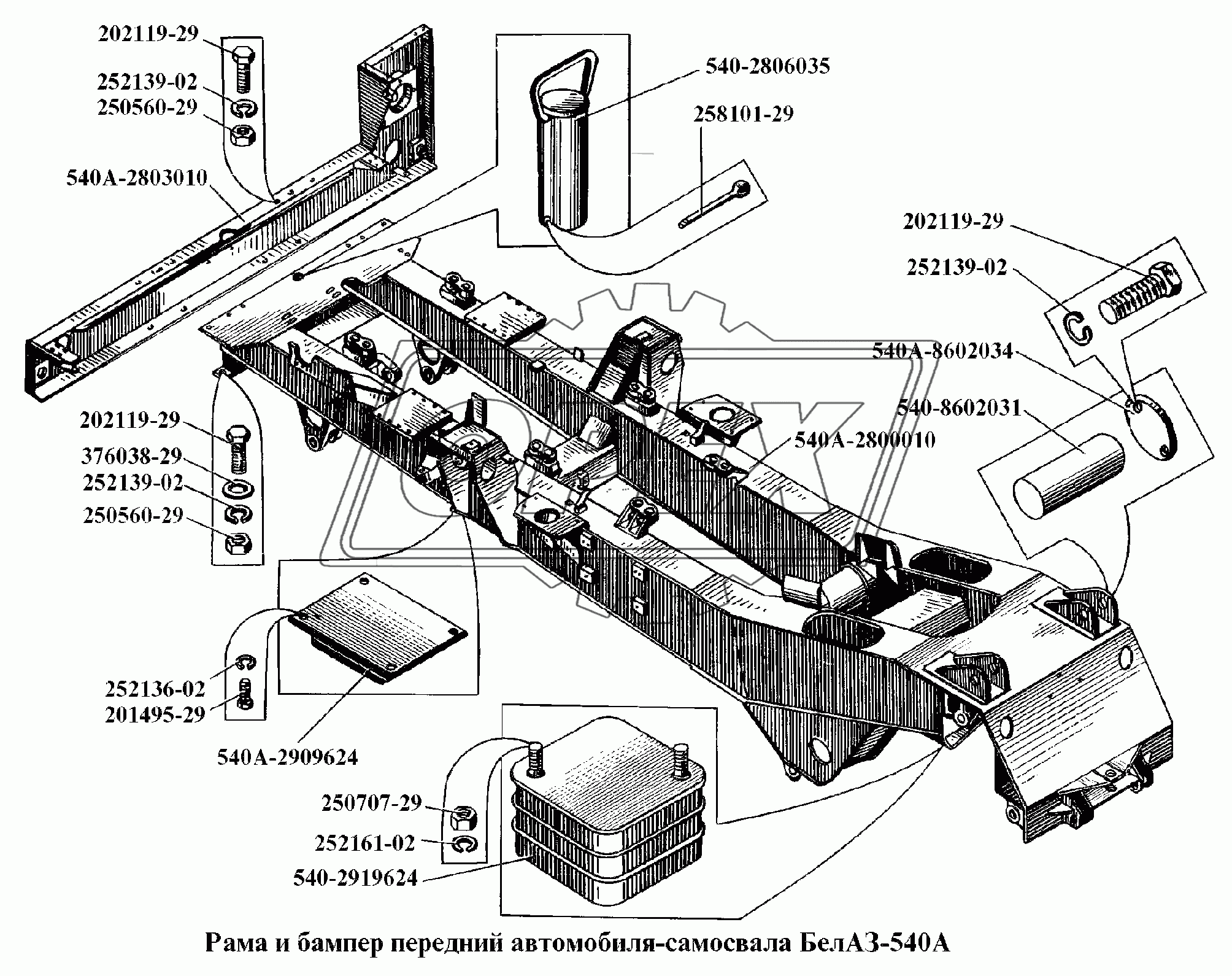 202119-29
252139-02
250560-29
540А-2803010
540-2806035
258101-29
202119-29
252139-02
540А-8602034
540-8602031
540А-2800010
202119-29
376038-29
252139-02
250560-29
252136-02
201495-29
540А-2909624
250707-29
252161-02
540-2919624

Рама и бампер передний автомобиля-самосвала БелАЗ-540А