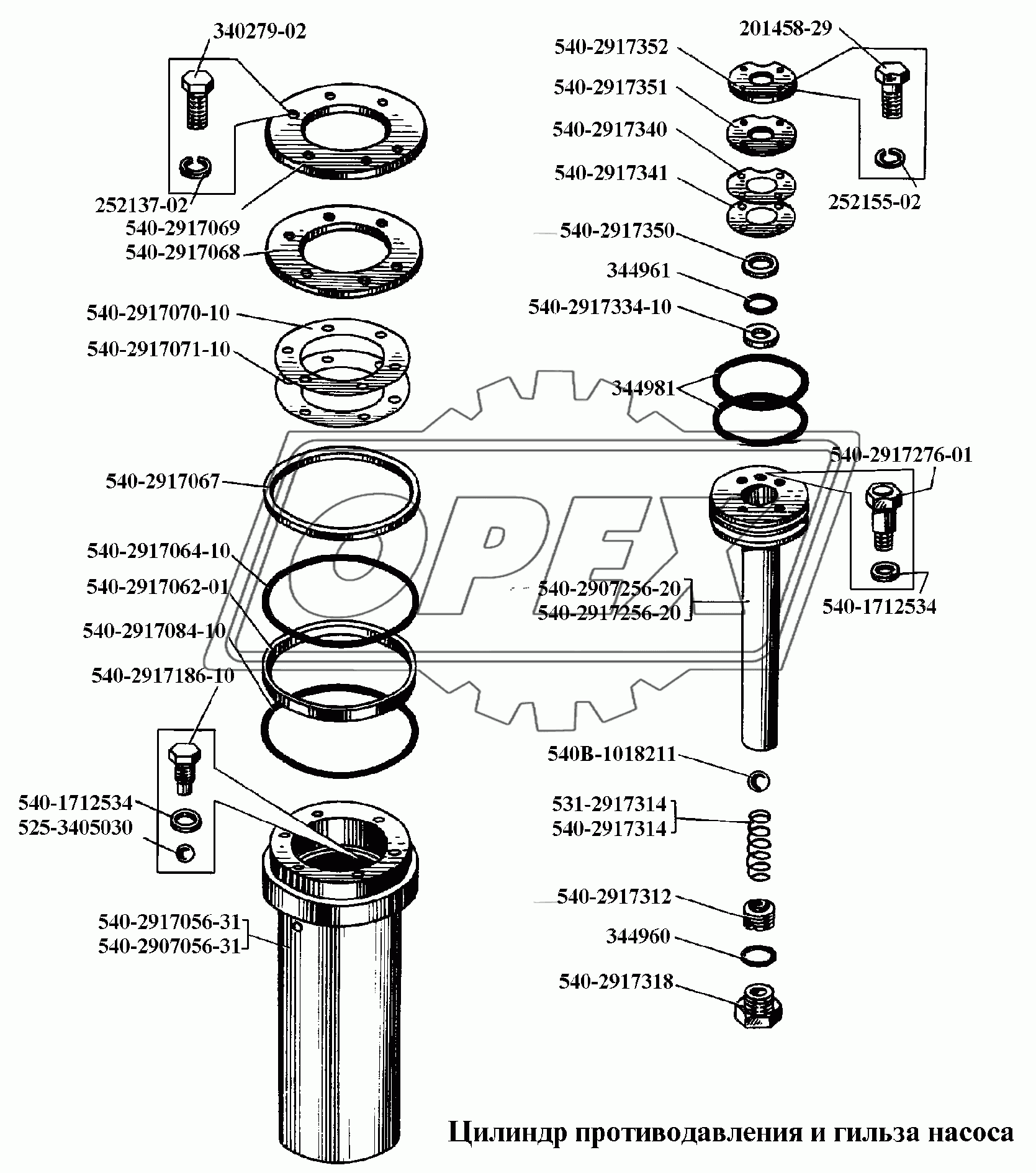 340279-02
252137-02
540-2917069
540-2917068
540-2917070-10
540-2917071-10
540-2917067
540-2917064-10
540-2917062-01
540-2917084-10
540-2917186-10
540-1712534
525-3405030
540-2917056-31
540-2907056-31

201458-29
540-2917352
540-2917351
540-2917340
540-2917341
252155-02
540-2917350
344961
540-2917334-10
344981
540-2917276-01
540-2907256-20
540-2917256-20
540-1712534
540В-1018211
531-2917314
540-2917314
540-2917312
344960
540-2917318

ОРЕХ

Цилиндр противодавления и гильза насоса