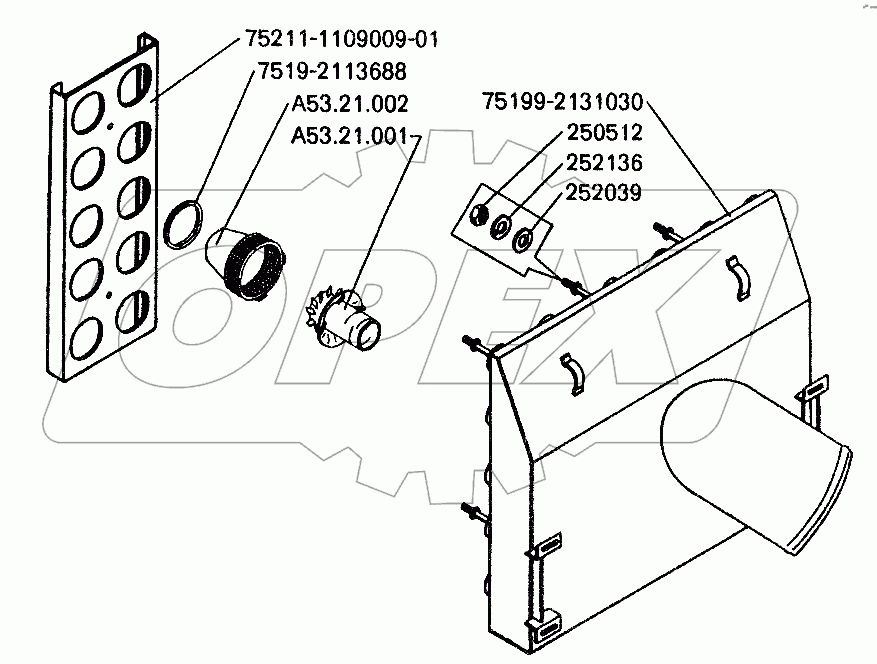 75211-1109009-01
7519-2113688
A53.21.002
A53.21.001
75199-2131030
250512
252136
252039
OPEX