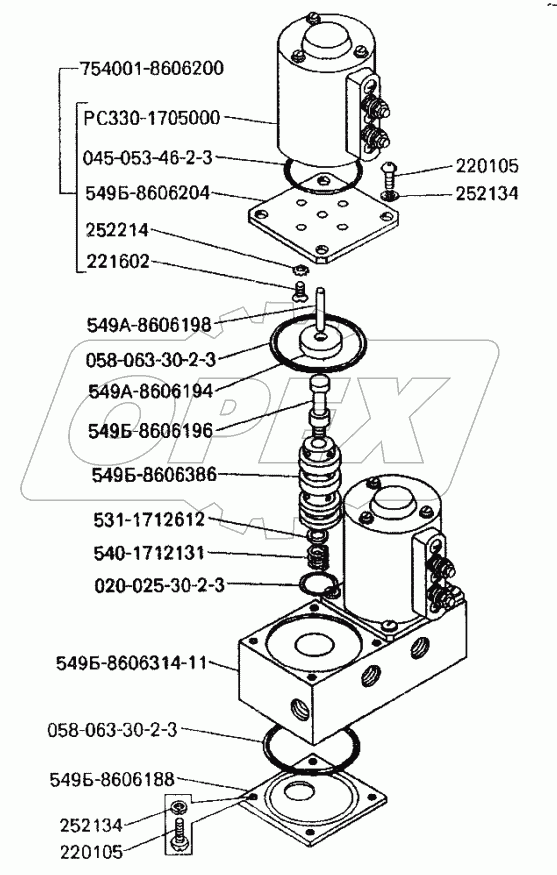 754001-8606200
РС330-1705000
045-053-46-2-3
549Б-8606204
252214
221602
220105
252134
549А-8606198
058-063-30-2-3
549А-8606194
549Б-8606196
549Б-8606386
531-1712612
540-1712131
020-025-30-2-3
549Б-8606314-11
058-063-30-2-3
549Б-8606188
252134
220105
OPEX