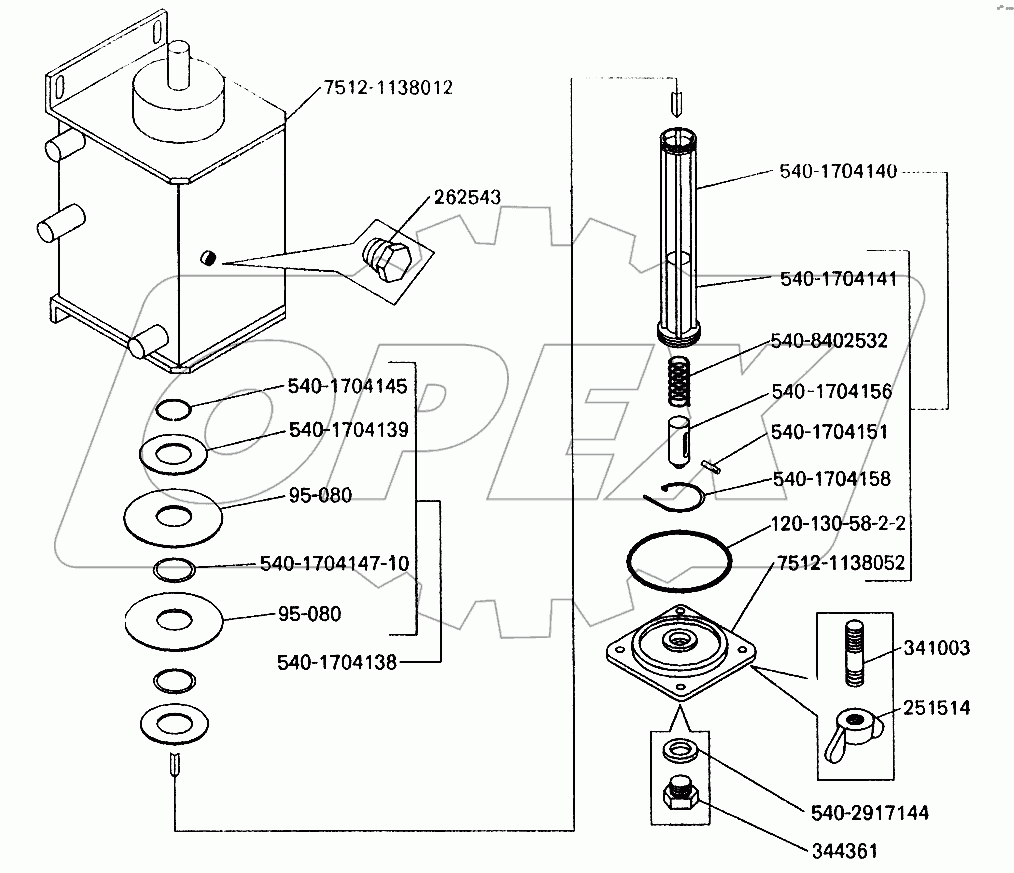 7512-1138012
262543
540-1704145
540-1704139
95-080
540-1704147-10
95-080
540-1704138
540-1704140
540-1704141
540-8402532
540-1704156
540-1704151
540-1704158
120-130-58-2-2
7512-1138052
341003
251514
540-2917144
344361
OPEX