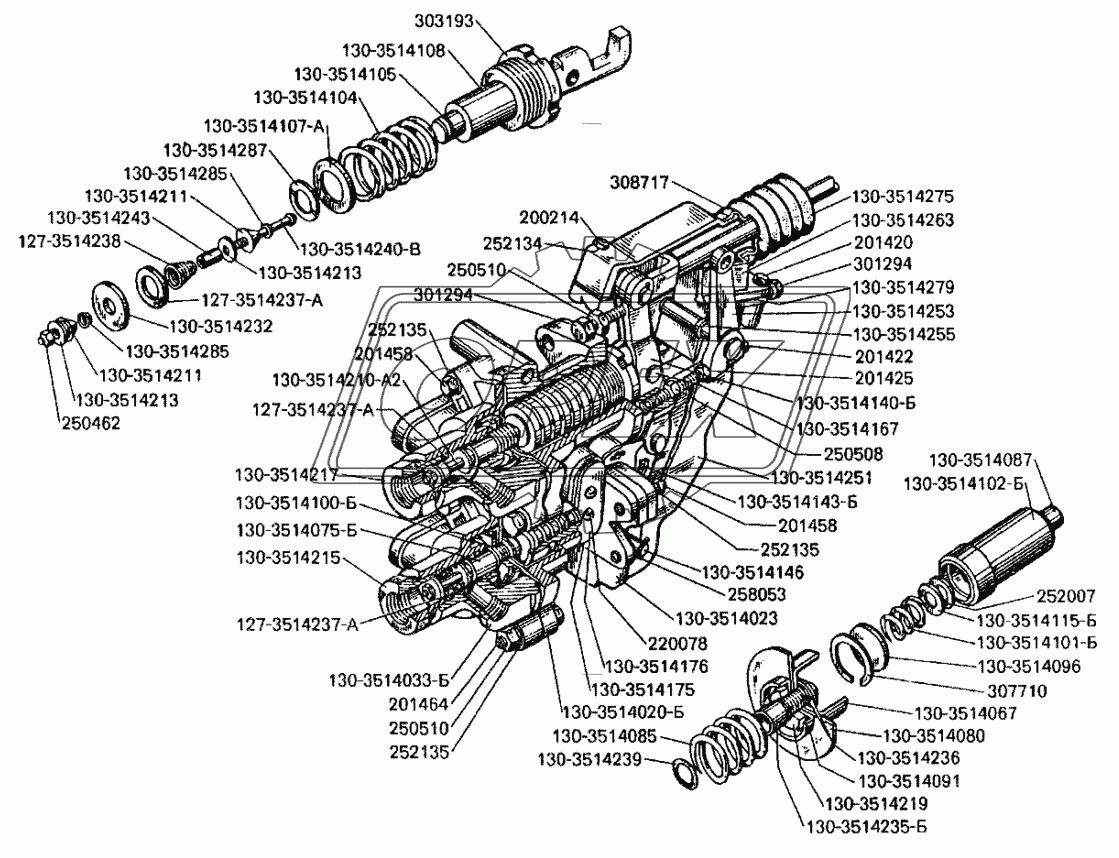 303193
130-3514108
130-3514105
130-3514104
130-3514107-А
130-3514287
130-3514285
130-3514211
130-3514243
127-3514238
130-3514240-В
130-3514213
127-3514237-А
130-3514232
130-3514285
130-3514211
130-3514213
250462
308717
200214
252134
250510
301294
252135
201458
130-3514210-А2
127-3514237-А
130-3514217
130-3514100-Б
130-3514075-Б
130-3514215
127-3514237-А
130-3514033-Б
201464
250510
252135
130-3514275
130-3514263
201420
301294
130-3514279
130-3514253
130-3514255
201422
201425
130-3514140-Б
130-3514167
250508
130-3514251
130-3514143-Б
201458
252135
130-3514146
258053
130-3514023
220078
130-3514176
130-3514175
130-3514020-Б
130-3514085
130-3514239
130-3514087
130-3514102-Б
252007
130-3514115-Б
130-3514101-Б
130-3514096
307710
130-3514067
130-3514080
130-3514236
130-3514091
130-3514219
130-3514235-Б