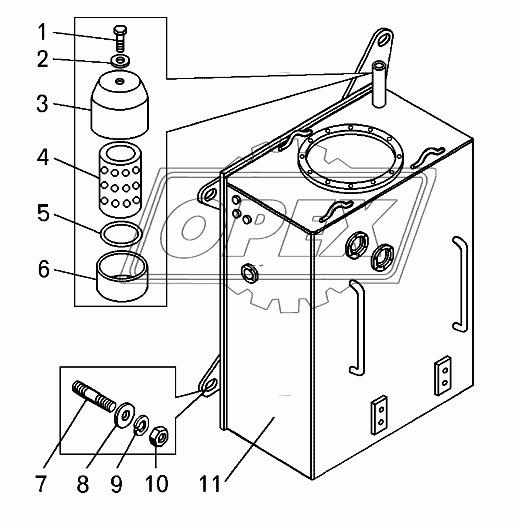 1
2
3
4
5
6
OPEX
7
8
9
10
11