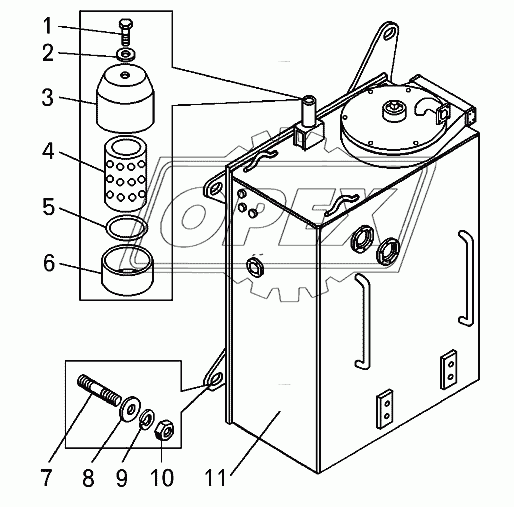 1
2
3
4
5
6
7
8
9
10
11
OPEX