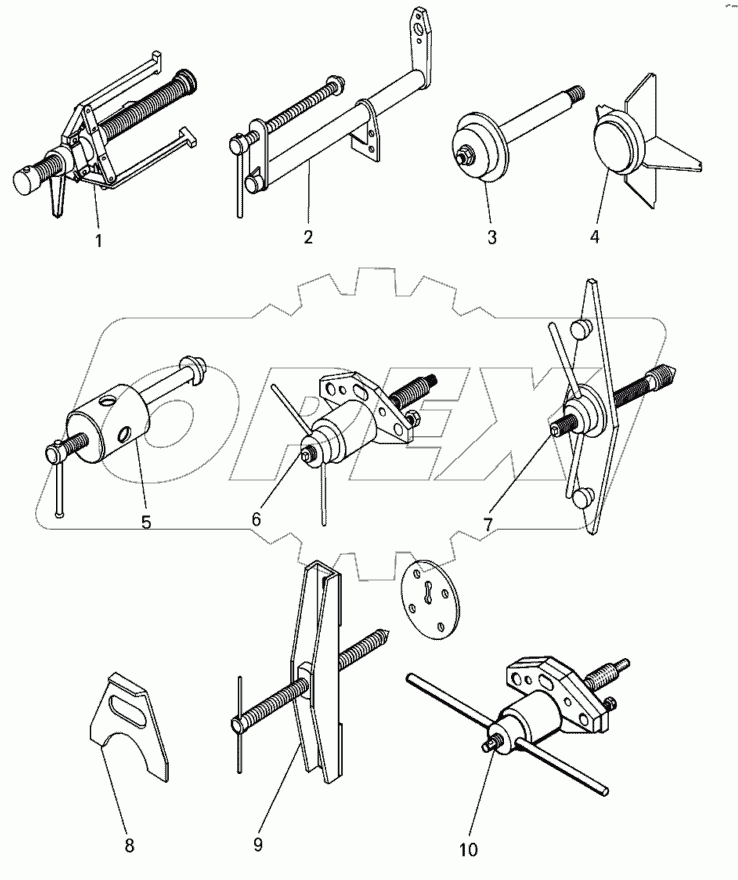 1
2
3
4
OREX
5
6
7
8
9
10