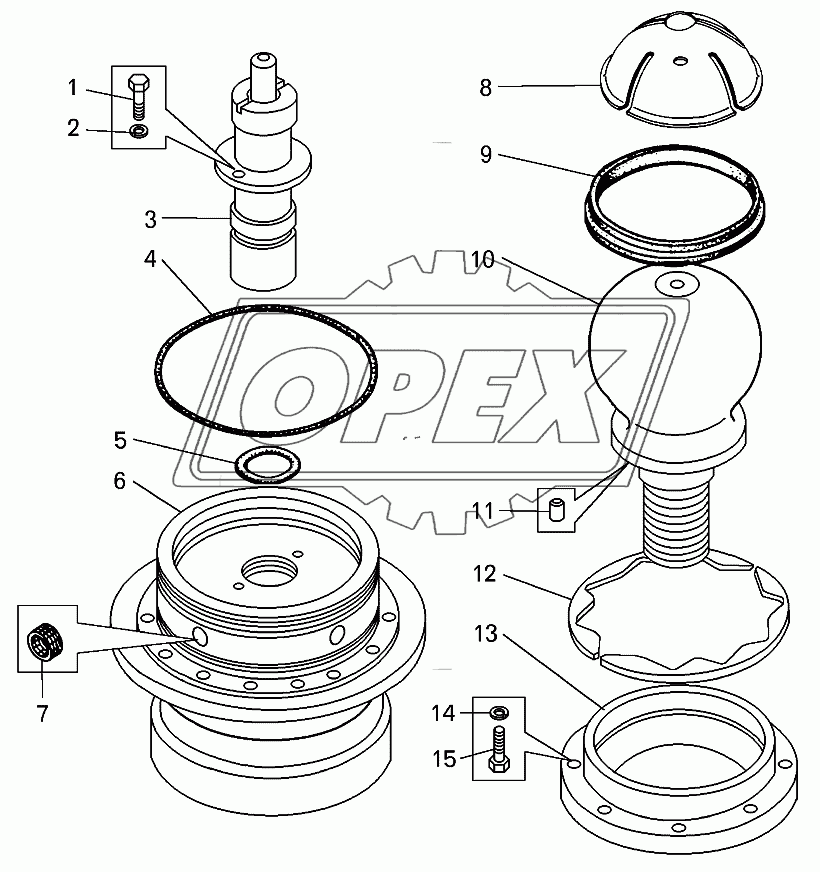 1
2
3
4
5
6
7
8
9
10
11
12
13
14
15
OPEX