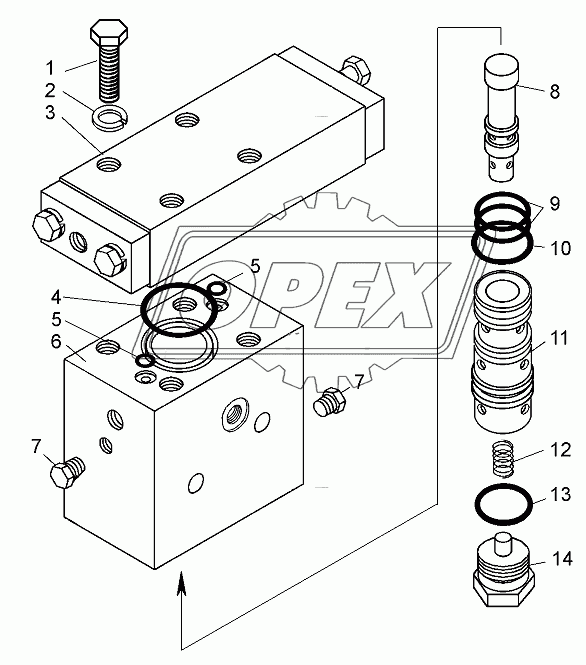 1
2
3
4
5
5
6
7
7
8
9
10
11
12
13
14
OPEX