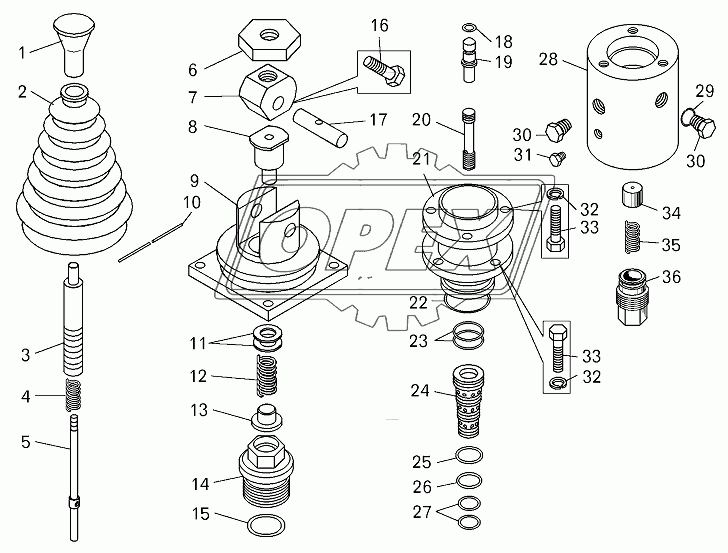 1
2
3
4
5
6
7
8
9
10
11
12
13
14
15
16
17
18
19
20
21
22
23
24
25
26
27
28
29
30
30
31
32
33
33
32
34
35
36
OPEX