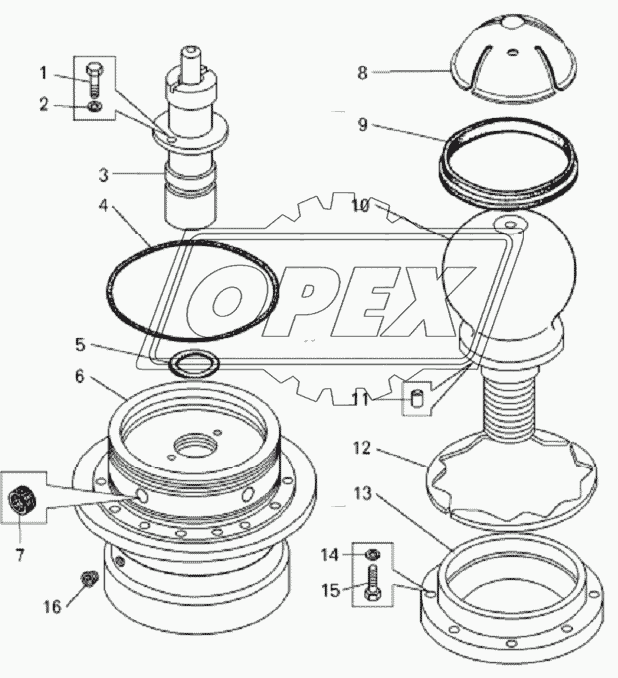 1
2
3
4
5
6
7
16
8
9
10
OPEX
11
12
13
14
15