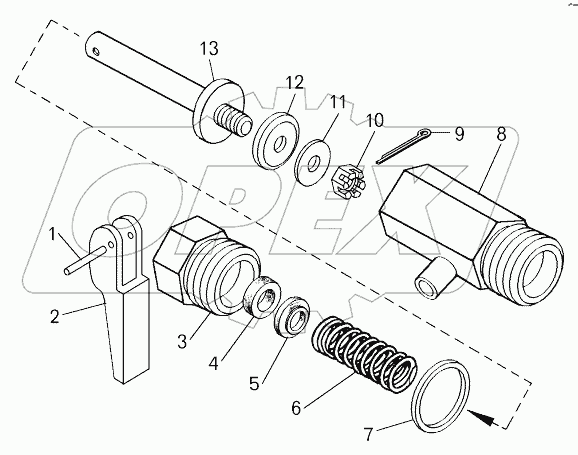 13
12
11
10
9
8
1
2
3
4
5
6
7
OPEX