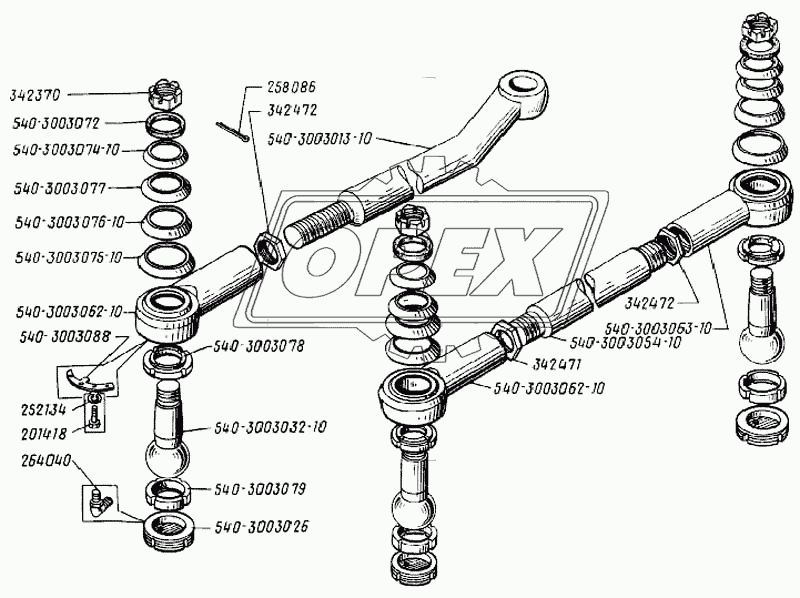 342370
540-3003072
540-3003074-10
540-3003077
540-3003076-10
540-3003075-10
540-3003062-10
540-3003088
252134
201418
264040
258086
342472
540-3003013-10
540-3003078
540-3003032-10
540-3003079
540-3003026
OPEX
342472
540-3003063-10
540-3003054-10
342471
540-3003062-10