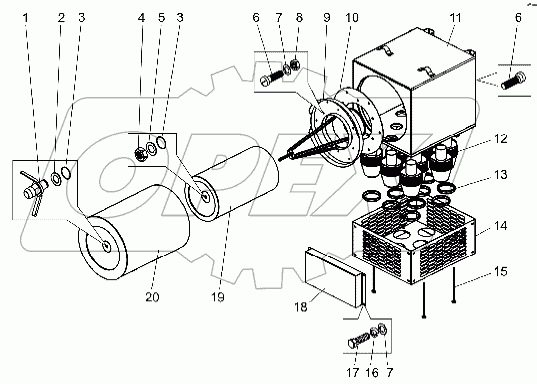 1 2 3 4 5 3 6 7 8 9 10 11 6

12

13

14

15

20 19 18

17 16 7

OPEX