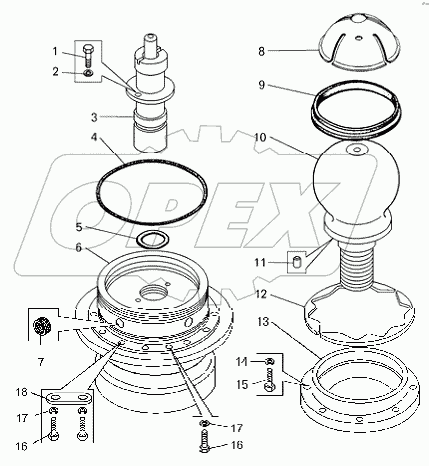 1
2
3
4
5
6
7
8
9
10
11
12
13
14
15
18
17
16
17
16
OPEX