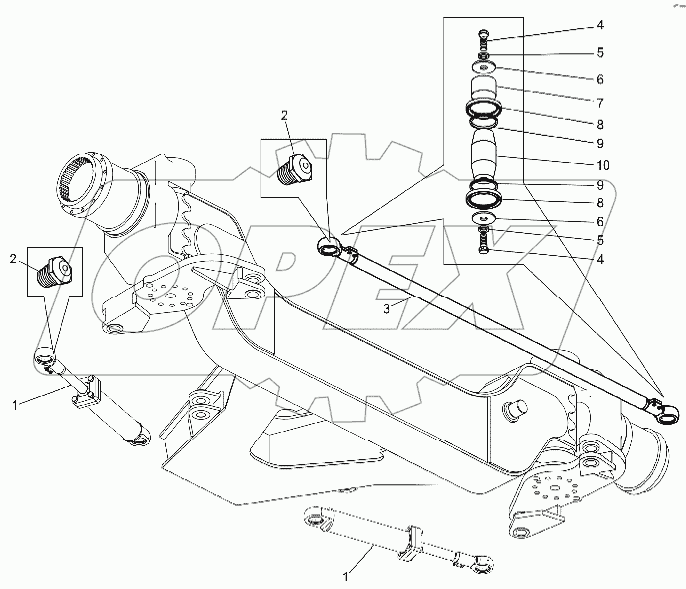 4
5
6
7
8
9
10
9
8
6
5
4
2
2
3
1
1
OPEX