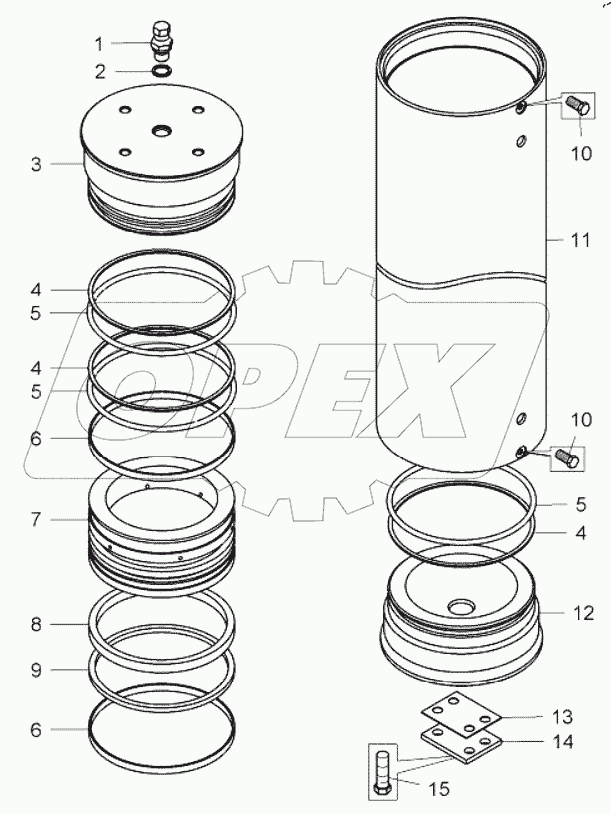 1
2
3
4
5
4
5
6
7
8
9
6
10
11
10
5
4
12
13
14
15
OPEX