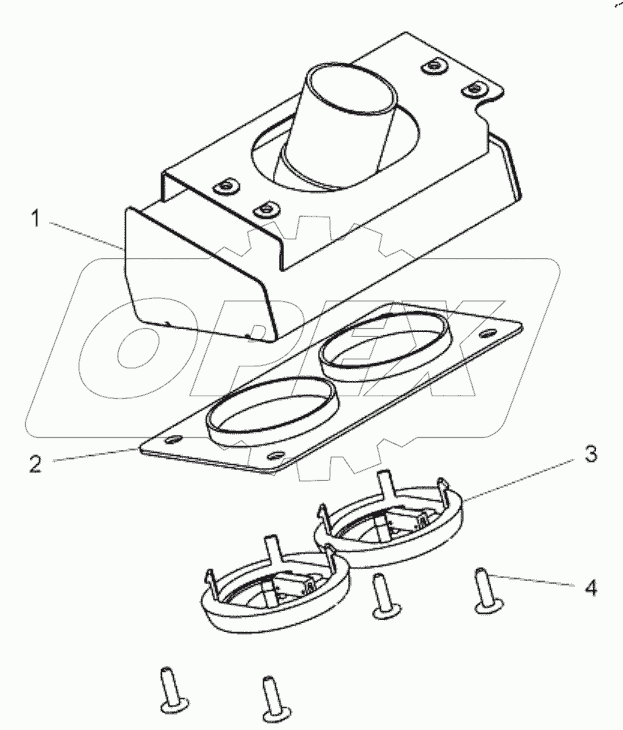 1
OPEX
2
3
4