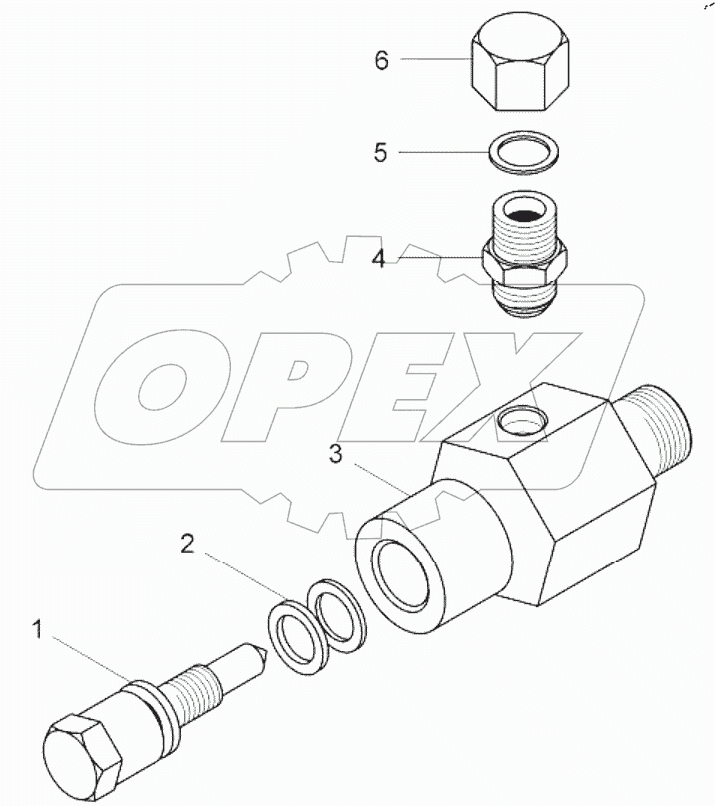 6
5
4
OPEX
3
2
1