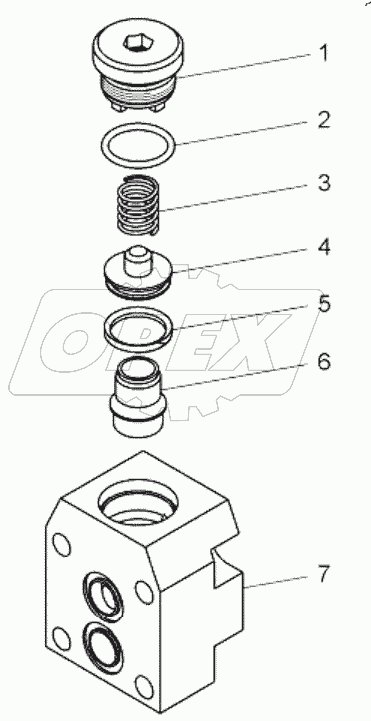 1
2
3
4
5
6
7
OPEX