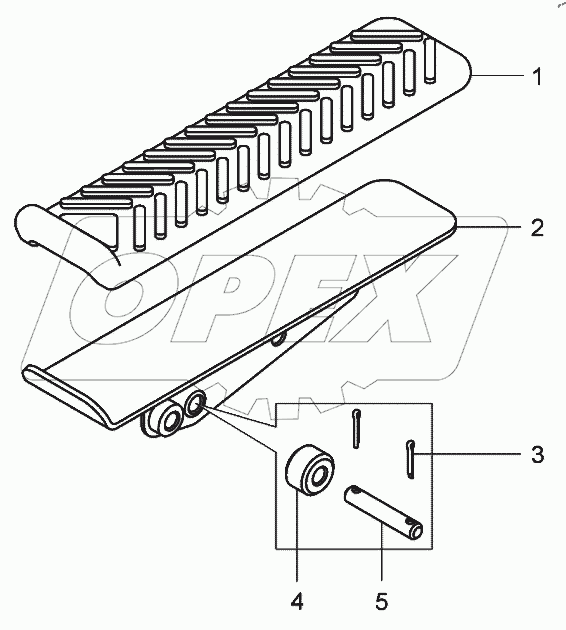 1
2
OPEX
3
4
5