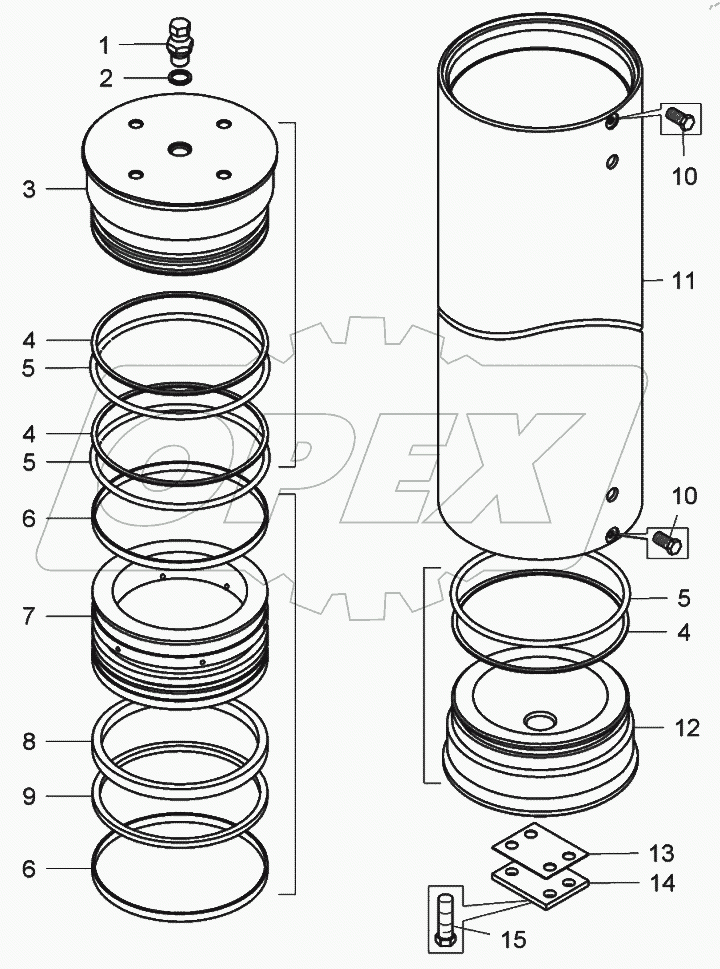 1
2
3
4
5
4
5
6
7
8
9
6
10
11
OPEX
10
5
4
12
13
14
15