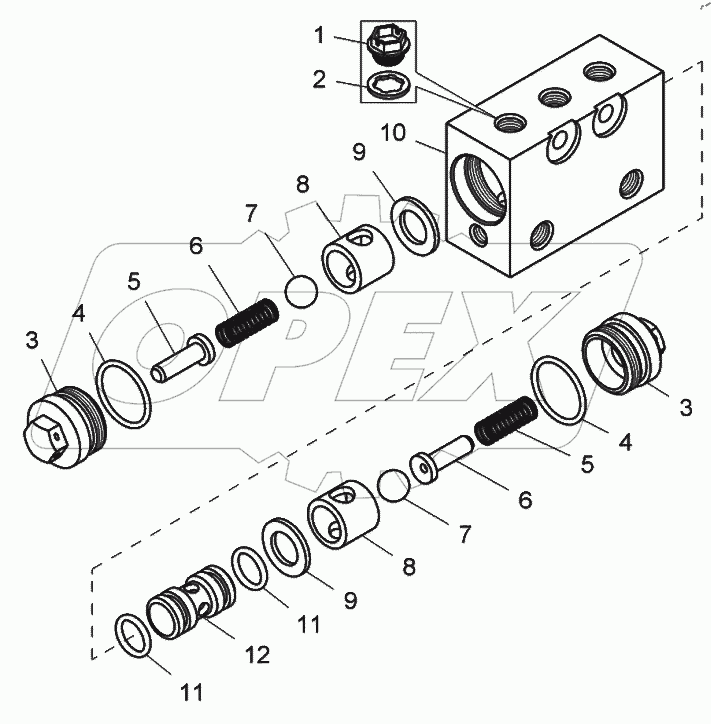 1
2
10
9
8
7
6
5
4
3
OPEX
3
4
5
6
7
8
9
11
12
11