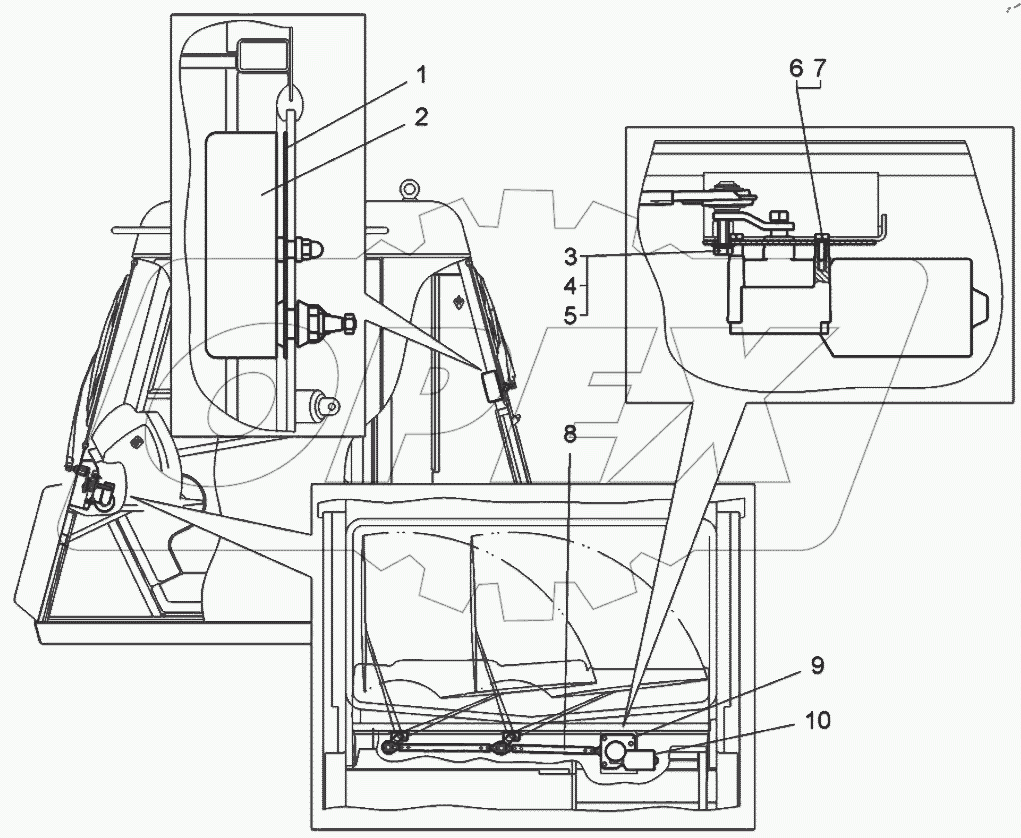 1
2
6 7
3
4
5
8
9
10
OPEX