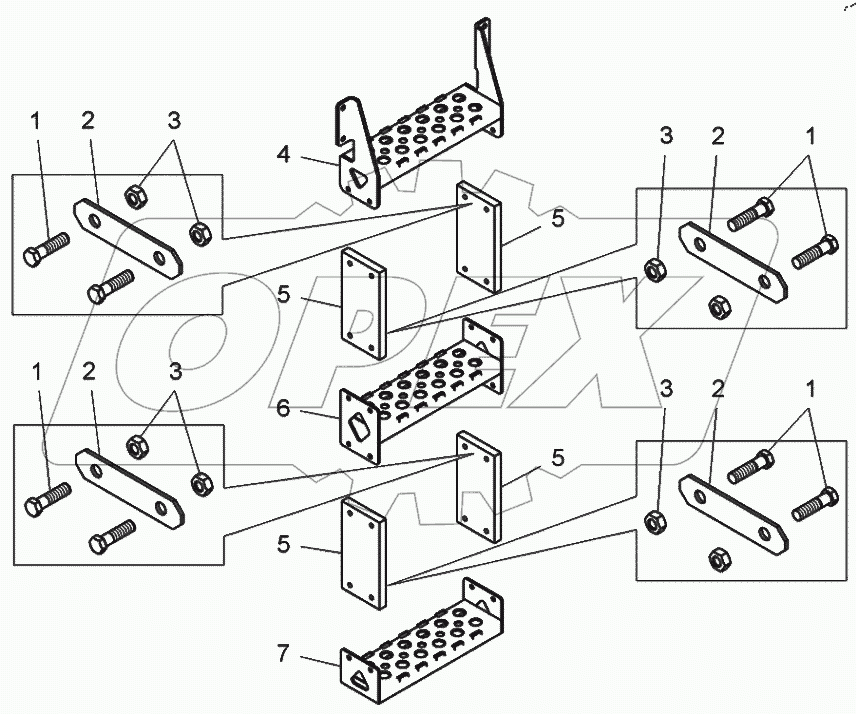 1 2 3
4
3 2 1
5
5
1 2 3
6
3 2 1
5
5
7
OPEX