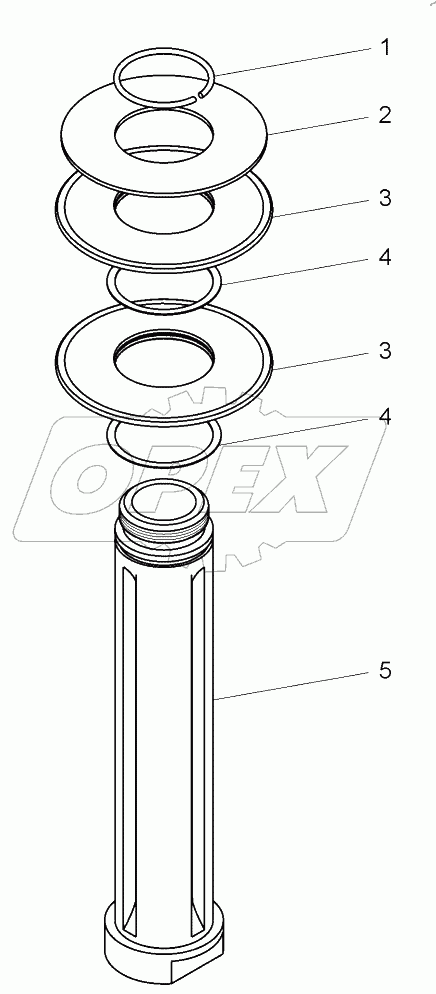 1
2
3
4
3
4
OPEX
5