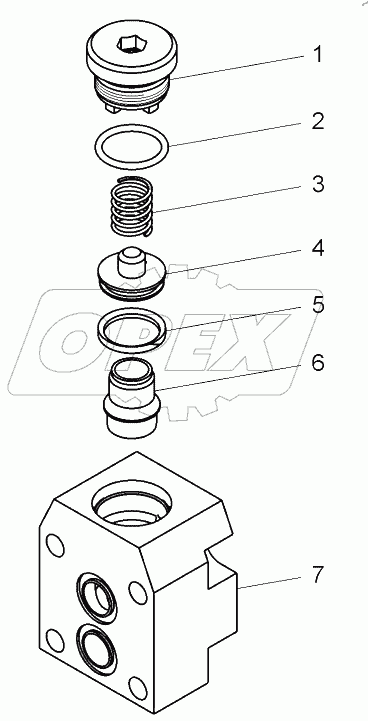 1
2
3
4
5
6
7
OPEX