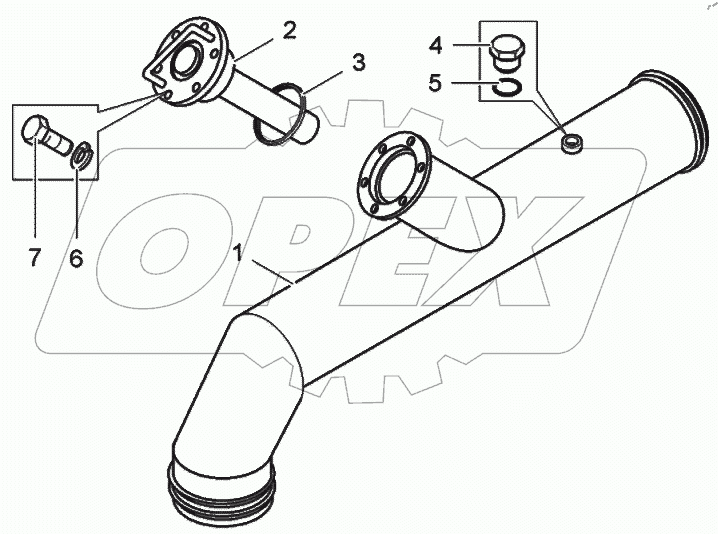 2
3
4
5
7
6
1
OPEX